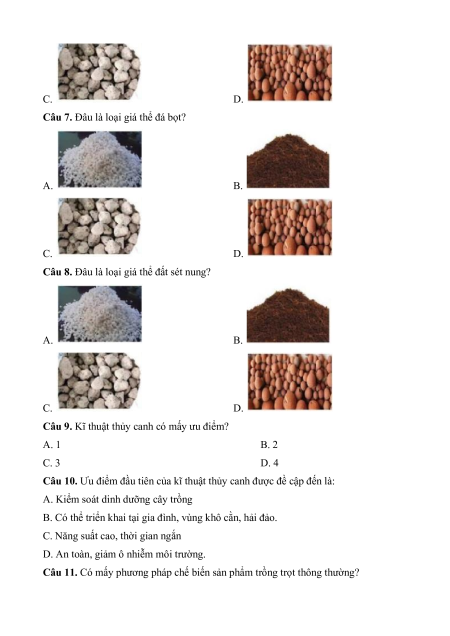 C.

D.

**Câu 7.** Đâu là loại giá thể đá bọt?

A.

B.

C.

D.

**Câu 8.** Đâu là loại giá thể đất sét nung?

A.

B.

C.

D.

**Câu 9.** Kĩ thuật thủy canh có mấy ưu điểm?

A. 1

B. 2

C. 3

D. 4

**Câu 10.** Ưu điểm đầu tiên của kĩ thuật thủy canh được đề cập đến là:

A. Kiểm soát dinh dưỡng cây trồng

B. Có thể triển khai tại gia đình, vùng khô cằn, hải đảo.

C. Năng suất cao, thời gian ngắn

D. An toàn, giảm ô nhiễm môi trường.

**Câu 11.** Có mấy phương pháp chế biến sản phẩm trồng trọt thông thường?