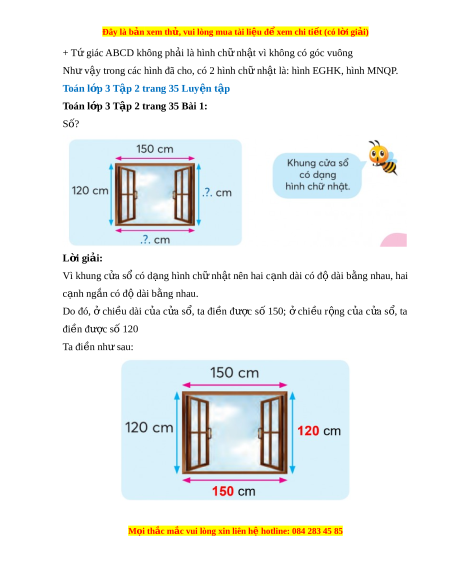 Đây là bản xem thử, vui lòng mua tài liệu để xem chi tiết (có lời giải)

+ Tứ giác ABCD không phải là hình chữ nhật vì không có góc vuông

Như vậy trong các hình đã cho, có 2 hình chữ nhật là: hình EGHK, hình MNQP.

Toán lớp 3 Tập 2 trang 35 Luyện tập

Toán lớp 3 Tập 2 trang 35 Bài 1:

Số?

150 cm

120 cm

.?. cm

.?. cm

Khung cửa sổ có dạng hình chữ nhật.

Lời giải:

Vì khung cửa sổ có dạng hình chữ nhật nên hai cạnh dài có độ dài bằng nhau, hai cạnh ngắn có độ dài bằng nhau.

Do đó, ở chiều dài của cửa sổ, ta điền được số 150; ở chiều rộng của cửa sổ, ta điền được số 120

Ta điền như sau:

150 cm

120 cm

120 cm

150 cm

Mọi thắc mắc vui lòng xin liên hệ hotline: 084 283 45 85