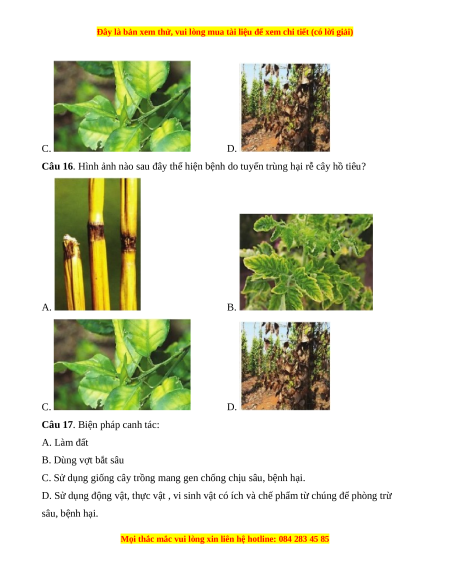 Đây là bản xem thử, vui lòng mua tài liệu để xem chi tiết (có lời giải)

C.

D.

**Câu 16**. Hình ảnh nào sau đây thể hiện bệnh do tuyến trùng hại rễ cây hồ tiêu?

A.

B.

C.

D.

**Câu 17**. Biện pháp canh tác:

A. Làm đất

B. Dùng vợt bắt sâu

C. Sử dụng giống cây trồng mang gen chống chịu sâu, bệnh hại.

D. Sử dụng động vật, thực vật , vi sinh vật có ích và chế phẩm từ chúng để phòng trừ sâu, bệnh hại.

Mọi thắc mắc vui lòng xin liên hệ hotline: 084 283 45 85