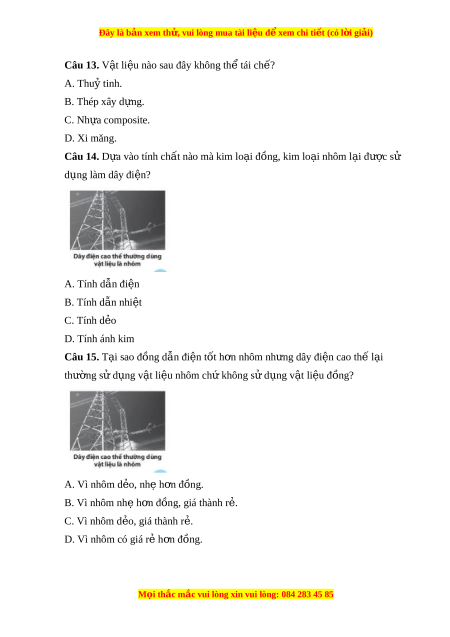 Đây là bản xem thử, vui lòng mua tài liệu để xem chi tiết (có lời giải)

**Câu 13.** Vật liệu nào sau đây không thể tái chế?

A. Thuỷ tinh.

B. Thép xây dựng.

C. Nhựa composite.

D. Xi măng.

**Câu 14.** Dựa vào tính chất nào mà kim loại đồng, kim loại nhôm lại được sử dụng làm dây điện?

Dây điện cao thế thường dùng vật liệu là nhôm

A. Tính dẫn điện

B. Tính dẫn nhiệt

C. Tính dẻo

D. Tính ánh kim

**Câu 15.** Tại sao đồng dẫn điện tốt hơn nhôm nhưng dây điện cao thế lại thường sử dụng vật liệu nhôm chứ không sử dụng vật liệu đồng?

Dây điện cao thế thường dùng vật liệu là nhôm

A. Vì nhôm dẻo, nhẹ hơn đồng.

B. Vì nhôm nhẹ hơn đồng, giá thành rẻ.

C. Vì nhôm dẻo, giá thành rẻ.

D. Vì nhôm có giá rẻ hơn đồng.

Mọi thắc mắc vui lòng xin vui lòng: 084 283 45 85