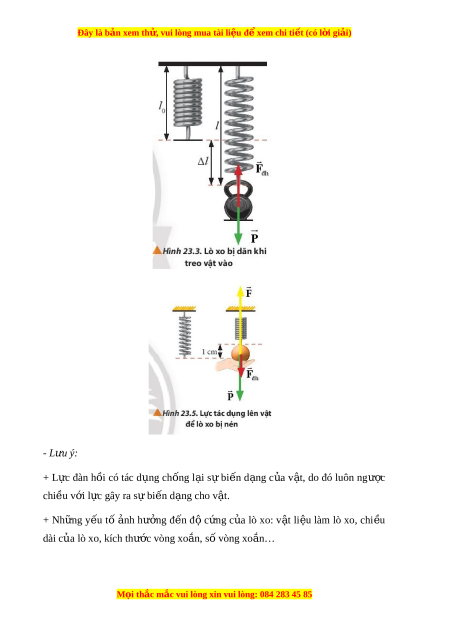 Đây là bản xem thử, vui lòng mua tài liệu để xem chi tiết (có lời giải)

$l_0$
$l$
$\Delta l$
$\vec{F}_{đh}$
$\vec{P}$
Hình 23.3. Lò xo bị dãn khi treo vật vào

$\vec{F}$
1 cm
$\vec{F}_{đh}$
$\vec{P}$
Hình 23.5. Lực tác dụng lên vật để lò xo bị nén

- Lưu ý:

+ Lực đàn hồi có tác dụng chống lại sự biến dạng của vật, do đó luôn ngược chiều với lực gây ra sự biến dạng cho vật.

+ Những yếu tố ảnh hưởng đến độ cứng của lò xo: vật liệu làm lò xo, chiều dài của lò xo, kích thước vòng xoắn, số vòng xoắn…

Mọi thắc mắc vui lòng xin vui lòng: 084 283 45 85