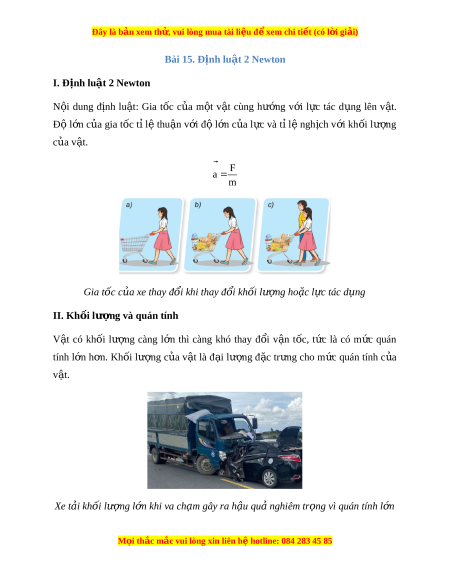 Đây là bản xem thử, vui lòng mua tài liệu để xem chi tiết (có lời giải)

Bài 15. Định luật 2 Newton

I. Định luật 2 Newton

Nội dung định luật: Gia tốc của một vật cùng hướng với lực tác dụng lên vật. Độ lớn của gia tốc tỉ lệ thuận với độ lớn của lực và tỉ lệ nghịch với khối lượng của vật.

$\vec{a} = \frac{F}{m}$

a) b) c)

Gia tốc của xe thay đổi khi thay đổi khối lượng hoặc lực tác dụng

II. Khối lượng và quán tính

Vật có khối lượng càng lớn thì càng khó thay đổi vận tốc, tức là có mức quán tính lớn hơn. Khối lượng của vật là đại lượng đặc trưng cho mức quán tính của vật.

Xe tải khối lượng lớn khi va chạm gây ra hậu quả nghiêm trọng vì quán tính lớn

Mọi thắc mắc vui lòng xin liên hệ hotline: 084 283 45 85