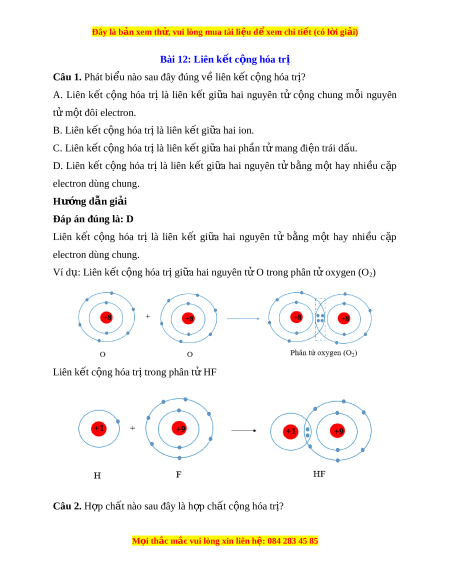 Đây là bản xem thử, vui lòng mua tài liệu để xem chi tiết (có lời giải)

Bài 12: Liên kết cộng hóa trị

Câu 1. Phát biểu nào sau đây đúng về liên kết cộng hóa trị?

A. Liên kết cộng hóa trị là liên kết giữa hai nguyên tử cộng chung mỗi nguyên tử một đôi electron.

B. Liên kết cộng hóa trị là liên kết giữa hai ion.

C. Liên kết cộng hóa trị là liên kết giữa hai phần tử mang điện trái dấu.

D. Liên kết cộng hóa trị là liên kết giữa hai nguyên tử bằng một hay nhiều cặp electron dùng chung.

Hướng dẫn giải

Đáp án đúng là: D

Liên kết cộng hóa trị là liên kết giữa hai nguyên tử bằng một hay nhiều cặp electron dùng chung.

Ví dụ: Liên kết cộng hóa trị giữa hai nguyên tử O trong phân tử oxygen ($O_2$)

+8 + +8 +8 +8

O O Phân tử oxygen ($O_2$)

Liên kết cộng hóa trị trong phân tử HF

+1 + +9 +1 +9

H F HF

Câu 2. Hợp chất nào sau đây là hợp chất cộng hóa trị?

Mọi thắc mắc vui lòng xin liên hệ: 084 283 45 85