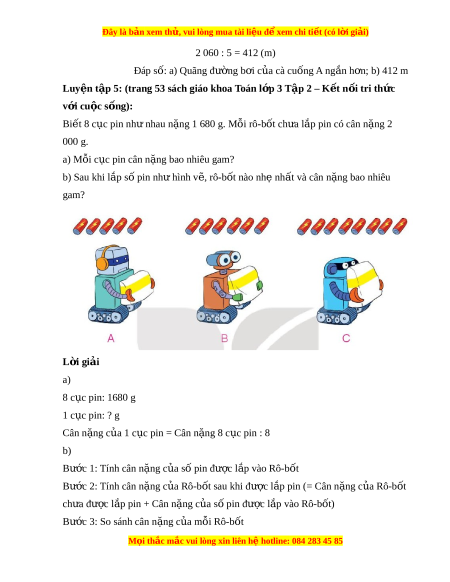 Đây là bản xem thử, vui lòng mua tài liệu để xem chi tiết (có lời giải)

2 060 : 5 = 412 (m)

Đáp số: a) Quãng đường bơi của cà cuống A ngắn hơn; b) 412 m

Luyện tập 5: (trang 53 sách giáo khoa Toán lớp 3 Tập 2 – Kết nối tri thức với cuộc sống):

Biết 8 cục pin như nhau nặng 1 680 g. Mỗi rô-bốt chưa lắp pin có cân nặng 2 000 g.

a) Mỗi cục pin cân nặng bao nhiêu gam?

b) Sau khi lắp số pin như hình vẽ, rô-bốt nào nhẹ nhất và cân nặng bao nhiêu gam?

A

B

C

Lời giải

a)

8 cục pin: 1680 g

1 cục pin: ? g

Cân nặng của 1 cục pin = Cân nặng 8 cục pin : 8

b)

Bước 1: Tính cân nặng của số pin được lắp vào Rô-bốt

Bước 2: Tính cân nặng của Rô-bốt sau khi được lắp pin (= Cân nặng của Rô-bốt chưa được lắp pin + Cân nặng của số pin được lắp vào Rô-bốt)

Bước 3: So sánh cân nặng của mỗi Rô-bốt

Mọi thắc mắc vui lòng xin liên hệ hotline: 084 283 45 85