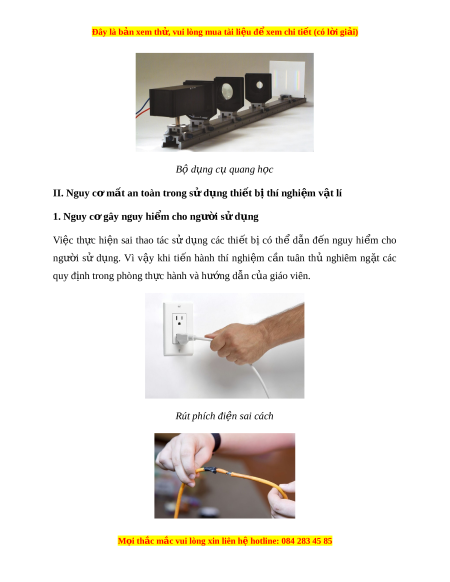 Đây là bản xem thử, vui lòng mua tài liệu để xem chi tiết (có lời giải)

Bộ dụng cụ quang học

II. Nguy cơ mất an toàn trong sử dụng thiết bị thí nghiệm vật lí

1. Nguy cơ gây nguy hiểm cho người sử dụng

Việc thực hiện sai thao tác sử dụng các thiết bị có thể dẫn đến nguy hiểm cho người sử dụng. Vì vậy khi tiến hành thí nghiệm cần tuân thủ nghiêm ngặt các quy định trong phòng thực hành và hướng dẫn của giáo viên.

Rút phích điện sai cách

Mọi thắc mắc vui lòng xin liên hệ hotline: 084 283 45 85