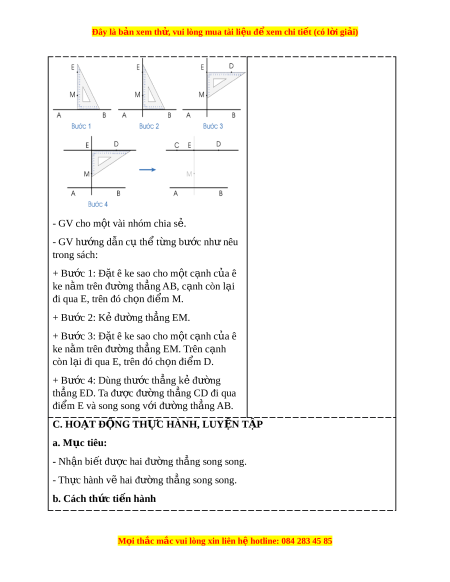 Đây là bản xem thử, vui lòng mua tài liệu để xem chi tiết (có lời giải)

E M A B Bước 1
E M A B Bước 2
E D M A B Bước 3
E D M A B Bước 4
C E D M A B

- GV cho một vài nhóm chia sẻ.

- GV hướng dẫn cụ thể từng bước như nêu trong sách:

+ Bước 1: Đặt ê ke sao cho một cạnh của ê ke nằm trên đường thẳng AB, cạnh còn lại đi qua E, trên đó chọn điểm M.

+ Bước 2: Kẻ đường thẳng EM.

+ Bước 3: Đặt ê ke sao cho một cạnh của ê ke nằm trên đường thẳng EM. Trên cạnh còn lại đi qua E, trên đó chọn điểm D.

+ Bước 4: Dùng thước thẳng kẻ đường thẳng ED. Ta được đường thẳng CD đi qua điểm E và song song với đường thẳng AB.

C. HOẠT ĐỘNG THỰC HÀNH, LUYỆN TẬP

a. Mục tiêu:

- Nhận biết được hai đường thẳng song song.

- Thực hành vẽ hai đường thẳng song song.

b. Cách thức tiến hành

Mọi thắc mắc vui lòng xin liên hệ hotline: 084 283 45 85