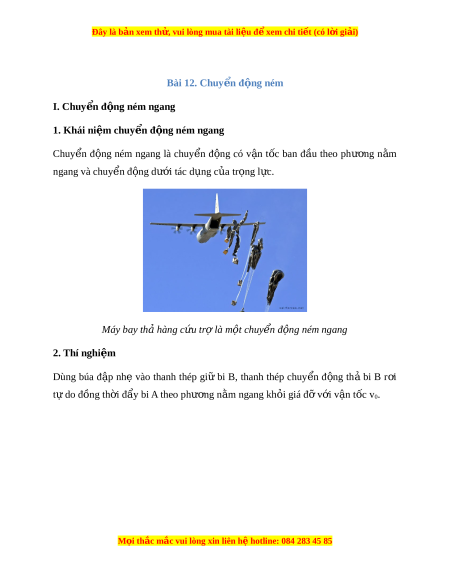 Đây là bản xem thử, vui lòng mua tài liệu để xem chi tiết (có lời giải)

Bài 12. Chuyển động ném

I. Chuyển động ném ngang

1. Khái niệm chuyển động ném ngang

Chuyển động ném ngang là chuyển động có vận tốc ban đầu theo phương nằm ngang và chuyển động dưới tác dụng của trọng lực.

Máy bay thả hàng cứu trợ là một chuyển động ném ngang

2. Thí nghiệm

Dùng búa đập nhẹ vào thanh thép giữ bi B, thanh thép chuyển động thả bi B rơi tự do đồng thời đẩy bi A theo phương nằm ngang khỏi giá đỡ với vận tốc $v_0$.

Mọi thắc mắc vui lòng xin liên hệ hotline: 084 283 45 85