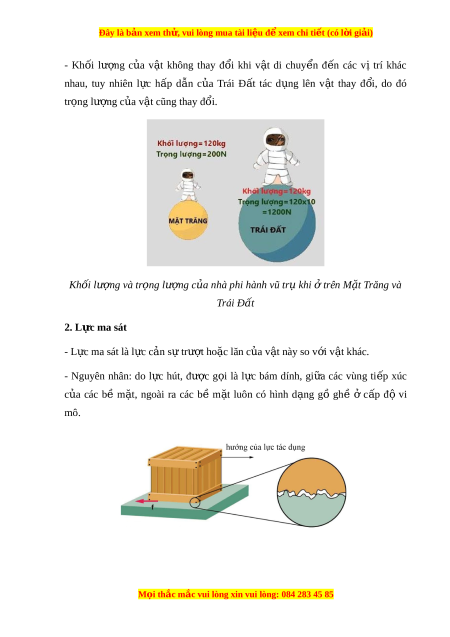 Đây là bản xem thử, vui lòng mua tài liệu để xem chi tiết (có lời giải)

- Khối lượng của vật không thay đổi khi vật di chuyển đến các vị trí khác nhau, tuy nhiên lực hấp dẫn của Trái Đất tác dụng lên vật thay đổi, do đó trọng lượng của vật cũng thay đổi.

Khối lượng=120kg
Trọng lượng=200N

MẶT TRĂNG

Khối lượng=120kg
Trọng lượng=120x10
=1200N

TRÁI ĐẤT

Khối lượng và trọng lượng của nhà phi hành vũ trụ khi ở trên Mặt Trăng và Trái Đất

2. Lực ma sát

- Lực ma sát là lực cản sự trượt hoặc lăn của vật này so với vật khác.

- Nguyên nhân: do lực hút, được gọi là lực bám dính, giữa các vùng tiếp xúc của các bề mặt, ngoài ra các bề mặt luôn có hình dạng gồ ghề ở cấp độ vi mô.

hướng của lực tác dụng

f

Mọi thắc mắc vui lòng xin vui lòng: 084 283 45 85