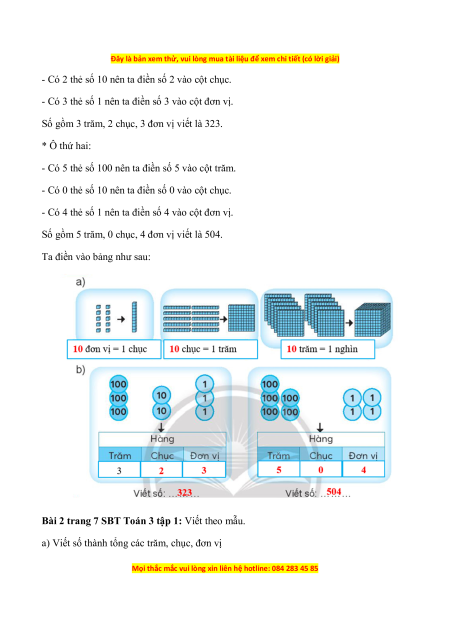 Đây là bản xem thử, vui lòng mua tài liệu để xem chi tiết (có lời giải)

- Có 2 thẻ số 10 nên ta điền số 2 vào cột chục.

- Có 3 thẻ số 1 nên ta điền số 3 vào cột đơn vị.

Số gồm 3 trăm, 2 chục, 3 đơn vị viết là 323.

* Ô thứ hai:

- Có 5 thẻ số 100 nên ta điền số 5 vào cột trăm.

- Có 0 thẻ số 10 nên ta điền số 0 vào cột chục.

- Có 4 thẻ số 1 nên ta điền số 4 vào cột đơn vị.

Số gồm 5 trăm, 0 chục, 4 đơn vị viết là 504.

Ta điền vào bảng như sau:

a)

10 đơn vị = 1 chục

10 chục = 1 trăm

10 trăm = 1 nghìn

b)

100 100 100 10 10 1 1 1

| Hàng | | |
|---|---|---|
| Trăm | Chục | Đơn vị |
| 3 | 2 | 3 |

Viết số: ...323...

100 100 100 100 100 1 1 1 1

| Hàng | | |
|---|---|---|
| Trăm | Chục | Đơn vị |
| 5 | 0 | 4 |

Viết số: ...504...

Bài 2 trang 7 SBT Toán 3 tập 1: Viết theo mẫu.

a) Viết số thành tổng các trăm, chục, đơn vị

Mọi thắc mắc vui lòng xin liên hệ hotline: 084 283 45 85