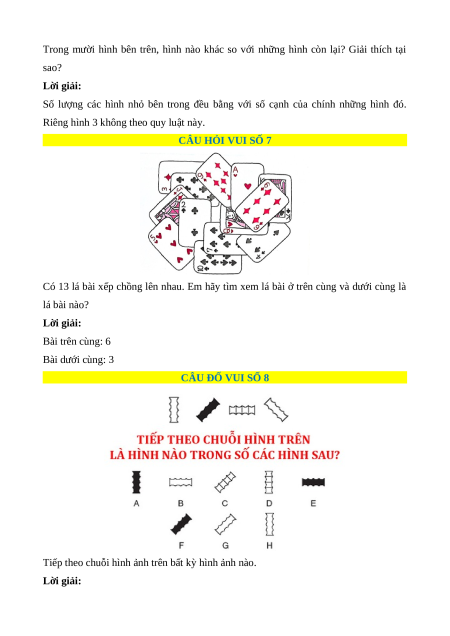 Trong mười hình bên trên, hình nào khác so với những hình còn lại? Giải thích tại sao?

**Lời giải:**

Số lượng các hình nhỏ bên trong đều bằng với số cạnh của chính những hình đó. Riêng hình 3 không theo quy luật này.

CÂU HỎI VUI SỐ 7

Có 13 lá bài xếp chồng lên nhau. Em hãy tìm xem lá bài ở trên cùng và dưới cùng là lá bài nào?

**Lời giải:**

Bài trên cùng: 6

Bài dưới cùng: 3

CÂU ĐỐ VUI SỐ 8

TIẾP THEO CHUỖI HÌNH TRÊN
LÀ HÌNH NÀO TRONG SỐ CÁC HÌNH SAU?

A B C D E

F G H

Tiếp theo chuỗi hình ảnh trên bất kỳ hình ảnh nào.

**Lời giải:**