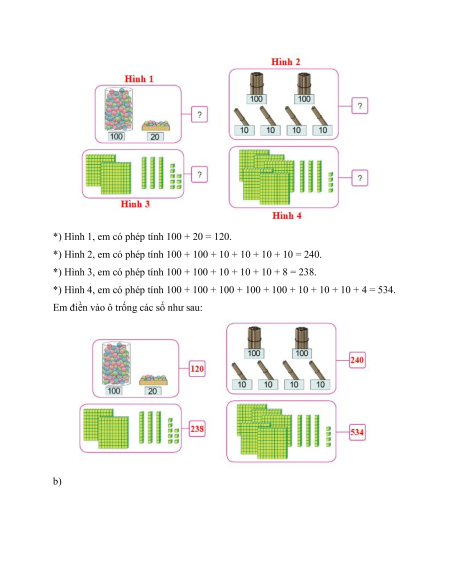 Hình 1

100

20

?

Hình 2

100

100

10

10

10

10

?

?

Hình 3

?

Hình 4

*) Hình 1, em có phép tính 100 + 20 = 120.

*) Hình 2, em có phép tính 100 + 100 + 10 + 10 + 10 + 10 = 240.

*) Hình 3, em có phép tính 100 + 100 + 10 + 10 + 10 + 8 = 238.

*) Hình 4, em có phép tính 100 + 100 + 100 + 100 + 100 + 10 + 10 + 10 + 4 = 534.

Em điền vào ô trống các số như sau:

100

20

120

100

100

10

10

10

10

240

238

534

b)