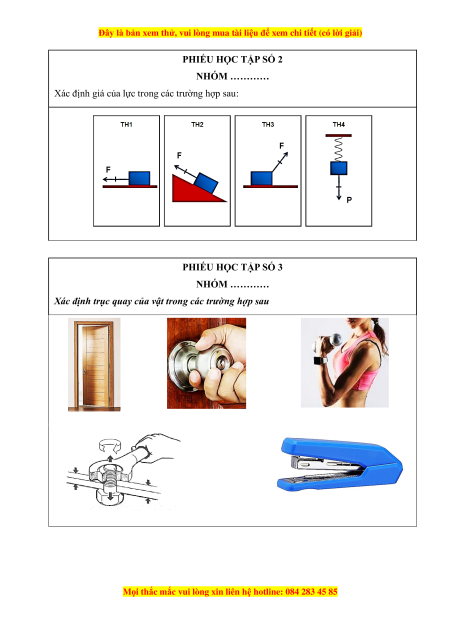 Đây là bản xem thử, vui lòng mua tài liệu để xem chi tiết (có lời giải)

PHIẾU HỌC TẬP SỐ 2
NHÓM …………
Xác định giá của lực trong các trường hợp sau:

TH1
F

TH2
F

TH3
F

TH4
P

PHIẾU HỌC TẬP SỐ 3
NHÓM …………
Xác định trục quay của vật trong các trường hợp sau

Mọi thắc mắc vui lòng xin liên hệ hotline: 084 283 45 85