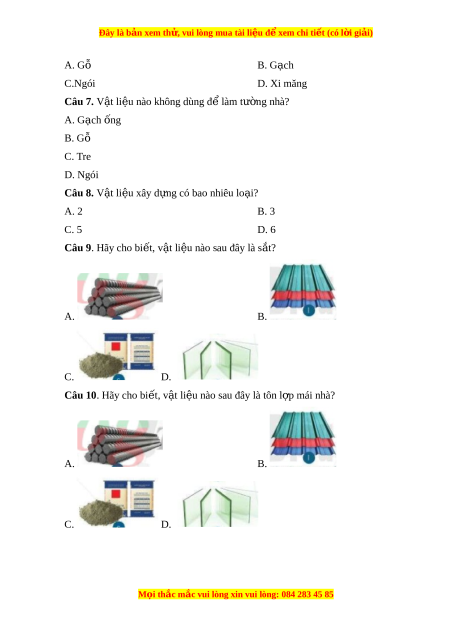 Đây là bản xem thử, vui lòng mua tài liệu để xem chi tiết (có lời giải)

A. Gỗ
B. Gạch
C.Ngói
D. Xi măng

**Câu 7.** Vật liệu nào không dùng để làm tường nhà?

A. Gạch ống
B. Gỗ
C. Tre
D. Ngói

**Câu 8.** Vật liệu xây dựng có bao nhiêu loại?

A. 2
B. 3
C. 5
D. 6

**Câu 9**. Hãy cho biết, vật liệu nào sau đây là sắt?

A.
B.
C.
D.

**Câu 10**. Hãy cho biết, vật liệu nào sau đây là tôn lợp mái nhà?

A.
B.
C.
D.

Mọi thắc mắc vui lòng xin vui lòng: 084 283 45 85