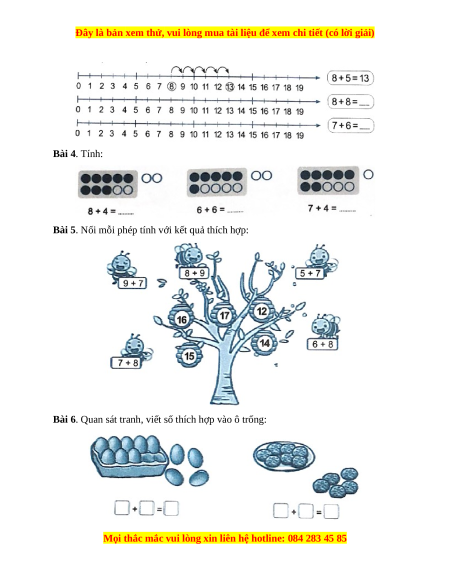 Đây là bản xem thử, vui lòng mua tài liệu để xem chi tiết (có lời giải)

0 1 2 3 4 5 6 7 8 9 10 11 12 13 14 15 16 17 18 19
$8 + 5 = 13$

0 1 2 3 4 5 6 7 8 9 10 11 12 13 14 15 16 17 18 19
$8 + 8 =$ ___

0 1 2 3 4 5 6 7 8 9 10 11 12 13 14 15 16 17 18 19
$7 + 6 =$ ___

**Bài 4**. Tính:

$8 + 4 =$ ......

$6 + 6 =$ ......

$7 + 4 =$ ......

**Bài 5**. Nối mỗi phép tính với kết quả thích hợp:

$9 + 7$

$8 + 9$

$5 + 7$

16

17

12

14

15

$6 + 8$

$7 + 8$

**Bài 6**. Quan sát tranh, viết số thích hợp vào ô trống:

$\square + \square = \square$

$\square + \square = \square$

Mọi thắc mắc vui lòng xin liên hệ hotline: 084 283 45 85