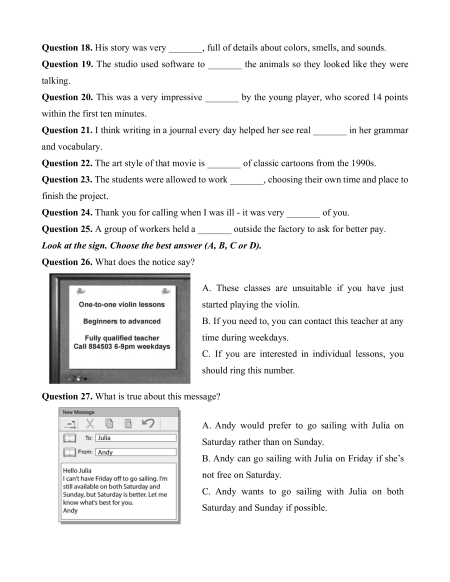 **Question 18.** His story was very _______, full of details about colors, smells, and sounds.

**Question 19.** The studio used software to _______ the animals so they looked like they were talking.

**Question 20.** This was a very impressive _______ by the young player, who scored 14 points within the first ten minutes.

**Question 21.** I think writing in a journal every day helped her see real _______ in her grammar and vocabulary.

**Question 22.** The art style of that movie is _______ of classic cartoons from the 1990s.

**Question 23.** The students were allowed to work _______, choosing their own time and place to finish the project.

**Question 24.** Thank you for calling when I was ill - it was very _______ of you.

**Question 25.** A group of workers held a _______ outside the factory to ask for better pay.

***Look at the sign. Choose the best answer (A, B, C or D).***

**Question 26.** What does the notice say?

One-to-one violin lessons
Beginners to advanced
Fully qualified teacher
Call 884503 6-9pm weekdays

A. These classes are unsuitable if you have just started playing the violin.
B. If you need to, you can contact this teacher at any time during weekdays.
C. If you are interested in individual lessons, you should ring this number.

**Question 27.** What is true about this message?

New Message
To: Julia
From: Andy
Hello Julia
I can't have Friday off to go sailing. I'm still available on both Saturday and Sunday, but Saturday is better. Let me know what's best for you.
Andy

A. Andy would prefer to go sailing with Julia on Saturday rather than on Sunday.
B. Andy can go sailing with Julia on Friday if she's not free on Saturday.
C. Andy wants to go sailing with Julia on both Saturday and Sunday if possible.