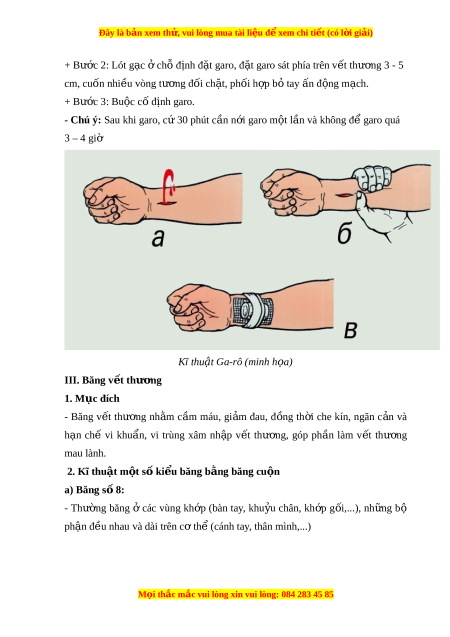 Đây là bản xem thử, vui lòng mua tài liệu để xem chi tiết (có lời giải)

+ Bước 2: Lót gạc ở chỗ định đặt garo, đặt garo sát phía trên vết thương 3 - 5 cm, cuốn nhiều vòng tương đối chặt, phối hợp bỏ tay ấn động mạch.

+ Bước 3: Buộc cố định garo.

- Chú ý: Sau khi garo, cứ 30 phút cần nới garo một lần và không để garo quá 3 – 4 giờ

а

б

в

Kĩ thuật Ga-rô (minh họa)

III. Băng vết thương

1. Mục đích

- Băng vết thương nhằm cầm máu, giảm đau, đồng thời che kín, ngăn cản và hạn chế vi khuẩn, vi trùng xâm nhập vết thương, góp phần làm vết thương mau lành.

2. Kĩ thuật một số kiểu băng bằng băng cuộn

a) Băng số 8:

- Thường băng ở các vùng khớp (bàn tay, khuỷu chân, khớp gối,...), những bộ phận đều nhau và dài trên cơ thể (cánh tay, thân mình,...)

Mọi thắc mắc vui lòng xin vui lòng: 084 283 45 85