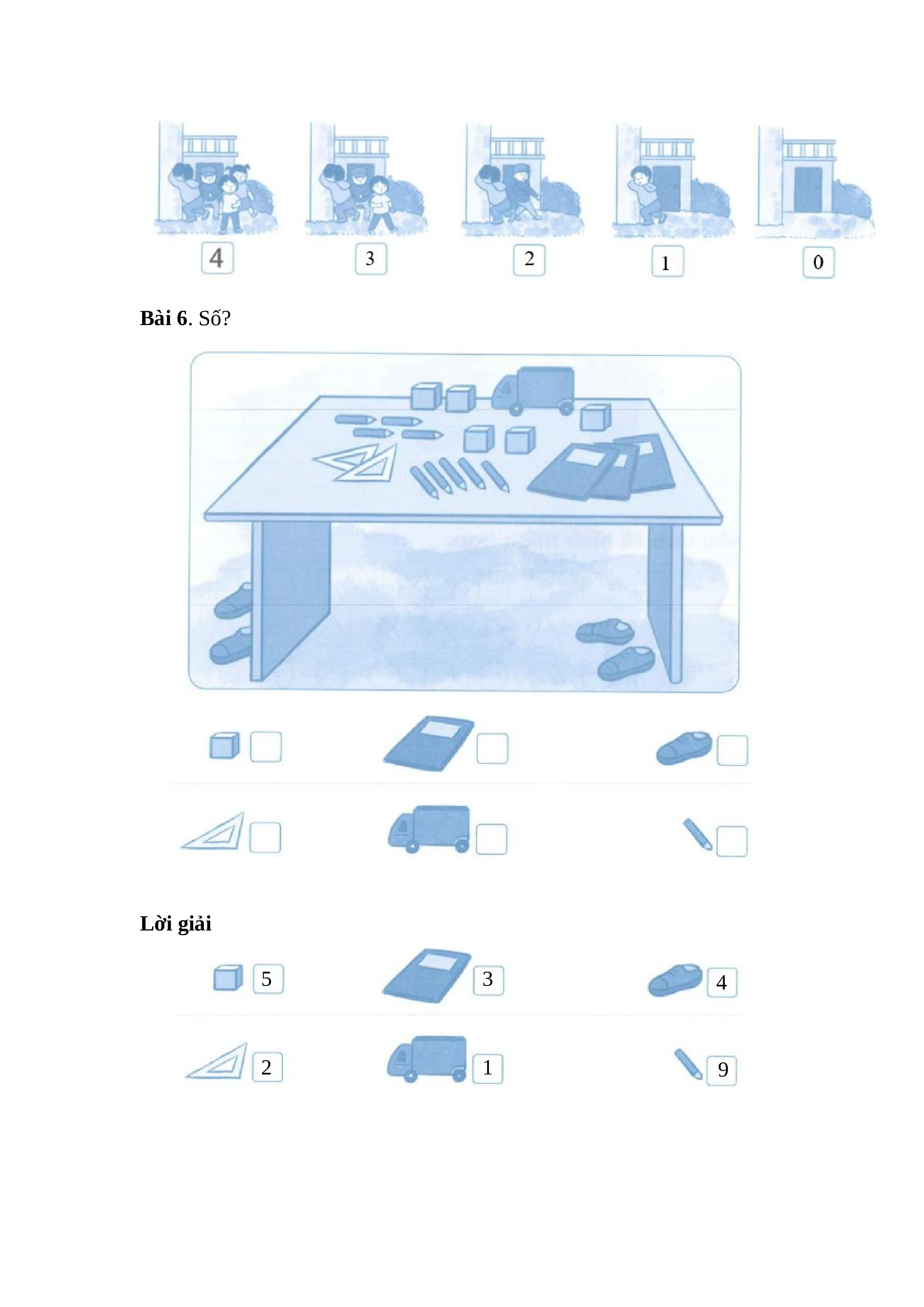 4 3 2 1 0

**Bài 6**. Số?

**Lời giải**

5 3 4

2 1 9