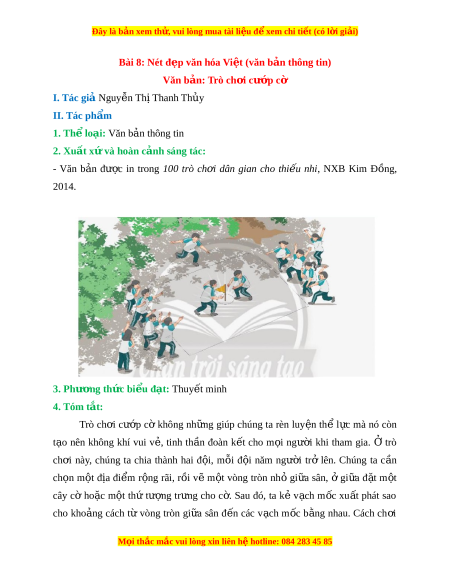 Đây là bản xem thử, vui lòng mua tài liệu để xem chi tiết (có lời giải)

Bài 8: Nét đẹp văn hóa Việt (văn bản thông tin)
Văn bản: Trò chơi cướp cờ

I. Tác giả Nguyễn Thị Thanh Thủy

II. Tác phẩm

1. Thể loại: Văn bản thông tin

2. Xuất xứ và hoàn cảnh sáng tác:

- Văn bản được in trong 100 trò chơi dân gian cho thiếu nhi, NXB Kim Đồng, 2014.

Chân trời sáng tạo

3. Phương thức biểu đạt: Thuyết minh

4. Tóm tắt:

Trò chơi cướp cờ không những giúp chúng ta rèn luyện thể lực mà nó còn tạo nên không khí vui vẻ, tinh thần đoàn kết cho mọi người khi tham gia. Ở trò chơi này, chúng ta chia thành hai đội, mỗi đội năm người trở lên. Chúng ta cần chọn một địa điểm rộng rãi, rồi vẽ một vòng tròn nhỏ giữa sân, ở giữa đặt một cây cờ hoặc một thứ tượng trưng cho cờ. Sau đó, ta kẻ vạch mốc xuất phát sao cho khoảng cách từ vòng tròn giữa sân đến các vạch mốc bằng nhau. Cách chơi

Mọi thắc mắc vui lòng xin liên hệ hotline: 084 283 45 85