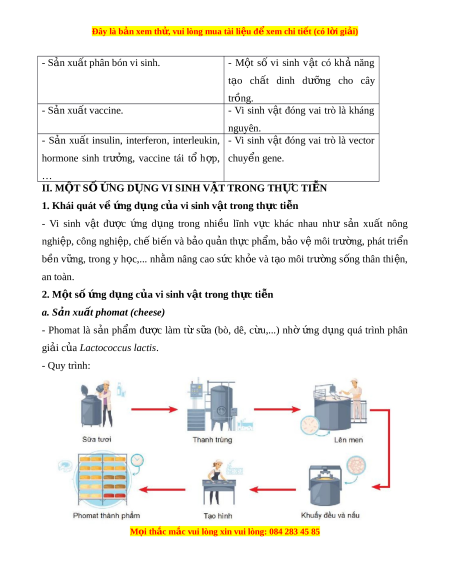 Đây là bản xem thử, vui lòng mua tài liệu để xem chi tiết (có lời giải)

| - Sản xuất phân bón vi sinh. | - Một số vi sinh vật có khả năng tạo chất dinh dưỡng cho cây trồng. |
|---|---|
| - Sản xuất vaccine. | - Vi sinh vật đóng vai trò là kháng nguyên. |
| - Sản xuất insulin, interferon, interleukin, hormone sinh trưởng, vaccine tái tổ hợp, … | - Vi sinh vật đóng vai trò là vector chuyển gene. |

II. MỘT SỐ ỨNG DỤNG VI SINH VẬT TRONG THỰC TIỄN

1. Khái quát về ứng dụng của vi sinh vật trong thực tiễn

- Vi sinh vật được ứng dụng trong nhiều lĩnh vực khác nhau như sản xuất nông nghiệp, công nghiệp, chế biến và bảo quản thực phẩm, bảo vệ môi trường, phát triển bền vững, trong y học,... nhằm nâng cao sức khỏe và tạo môi trường sống thân thiện, an toàn.

2. Một số ứng dụng của vi sinh vật trong thực tiễn

a. Sản xuất phomat (cheese)

- Phomat là sản phẩm được làm từ sữa (bò, dê, cừu,...) nhờ ứng dụng quá trình phân giải của Lactococcus lactis.

- Quy trình:

Sữa tươi

Thanh trùng

Lên men

Khuấy đều và nấu

Tạo hình

Phomat thành phẩm

Mọi thắc mắc vui lòng xin vui lòng: 084 283 45 85