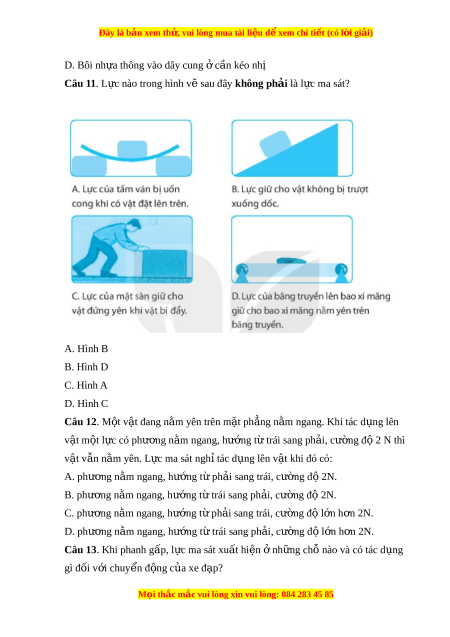 Đây là bản xem thử, vui lòng mua tài liệu để xem chi tiết (có lời giải)

D. Bôi nhựa thông vào dây cung ở cần kéo nhị

**Câu 11**. Lực nào trong hình vẽ sau đây **không phải** là lực ma sát?

A. Lực của tấm ván bị uốn cong khi có vật đặt lên trên.

B. Lực giữ cho vật không bị trượt xuống dốc.

C. Lực của mặt sàn giữ cho vật đứng yên khi vật bị đẩy.

D. Lực của băng truyền lên bao xi măng giữ cho bao xi măng nằm yên trên băng truyền.

A. Hình B

B. Hình D

C. Hình A

D. Hình C

**Câu 12**. Một vật đang nằm yên trên mặt phẳng nằm ngang. Khi tác dụng lên vật một lực có phương nằm ngang, hướng từ trái sang phải, cường độ 2 N thì vật vẫn nằm yên. Lực ma sát nghỉ tác dụng lên vật khi đó có:

A. phương nằm ngang, hướng từ phải sang trái, cường độ 2N.

B. phương nằm ngang, hướng từ trái sang phải, cường độ 2N.

C. phương nằm ngang, hướng từ phải sang trái, cường độ lớn hơn 2N.

D. phương nằm ngang, hướng từ trái sang phải, cường độ lớn hơn 2N.

**Câu 13**. Khi phanh gấp, lực ma sát xuất hiện ở những chỗ nào và có tác dụng gì đối với chuyển động của xe đạp?

Mọi thắc mắc vui lòng xin vui lòng: 084 283 45 85