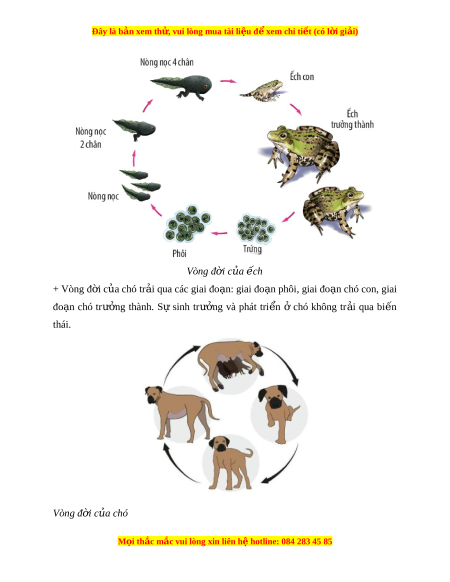 Đây là bản xem thử, vui lòng mua tài liệu để xem chi tiết (có lời giải)

Nòng nọc 4 chân

Ếch con

Ếch trưởng thành

Nòng nọc 2 chân

Nòng nọc

Phôi

Trứng

Vòng đời của ếch

+ Vòng đời của chó trải qua các giai đoạn: giai đoạn phôi, giai đoạn chó con, giai đoạn chó trưởng thành. Sự sinh trưởng và phát triển ở chó không trải qua biến thái.

Vòng đời của chó

Mọi thắc mắc vui lòng xin liên hệ hotline: 084 283 45 85