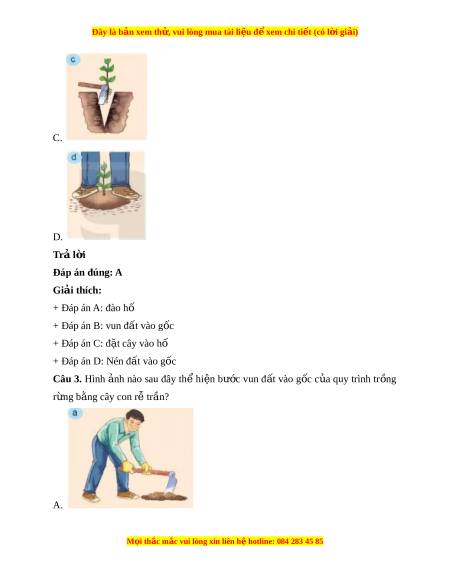 Đây là bản xem thử, vui lòng mua tài liệu để xem chi tiết (có lời giải)

c

C.

d

D.

**Trả lời**

**Đáp án đúng: A**

**Giải thích:**

+ Đáp án A: đào hố

+ Đáp án B: vun đất vào gốc

+ Đáp án C: đặt cây vào hố

+ Đáp án D: Nén đất vào gốc

**Câu 3.** Hình ảnh nào sau đây thể hiện bước vun đất vào gốc của quy trình trồng rừng bằng cây con rễ trần?

a

A.

Mọi thắc mắc vui lòng xin liên hệ hotline: 084 283 45 85