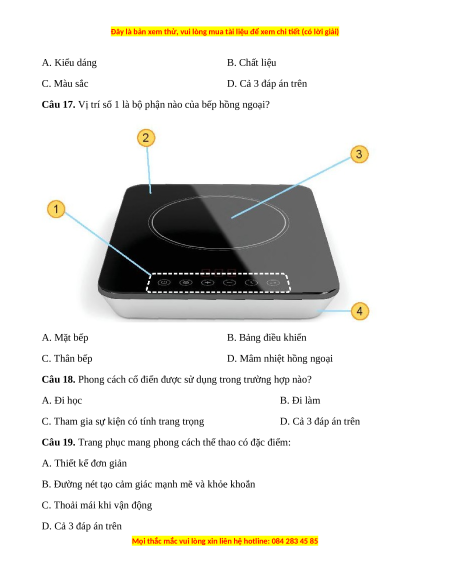 Đây là bản xem thử, vui lòng mua tài liệu để xem chi tiết (có lời giải)

A. Kiểu dáng

B. Chất liệu

C. Màu sắc

D. Cả 3 đáp án trên

**Câu 17.** Vị trí số 1 là bộ phận nào của bếp hồng ngoại?

2

3

1

4

A. Mặt bếp

B. Bảng điều khiển

C. Thân bếp

D. Mâm nhiệt hồng ngoại

**Câu 18.** Phong cách cổ điển được sử dụng trong trường hợp nào?

A. Đi học

B. Đi làm

C. Tham gia sự kiện có tính trang trọng

D. Cả 3 đáp án trên

**Câu 19.** Trang phục mang phong cách thể thao có đặc điểm:

A. Thiết kế đơn giản

B. Đường nét tạo cảm giác mạnh mẽ và khỏe khoắn

C. Thoải mái khi vận động

D. Cả 3 đáp án trên

Mọi thắc mắc vui lòng xin liên hệ hotline: 084 283 45 85