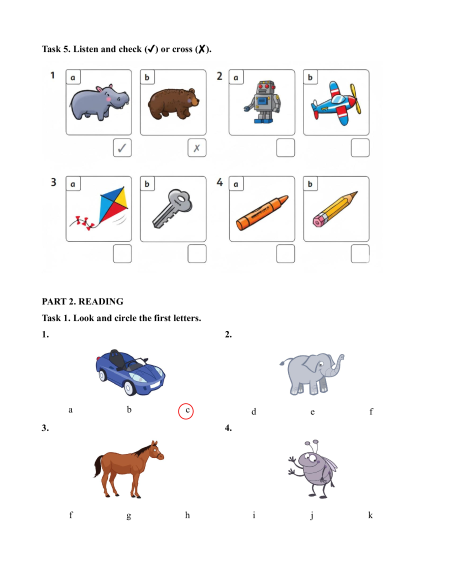 Task 5. Listen and check (✓) or cross (✗).

1 a b ✓ ✗ 2 a b

3 a b 4 a b

PART 2. READING

Task 1. Look and circle the first letters.

1.

a b c

2.

d e f

3.

f g h

4.

i j k