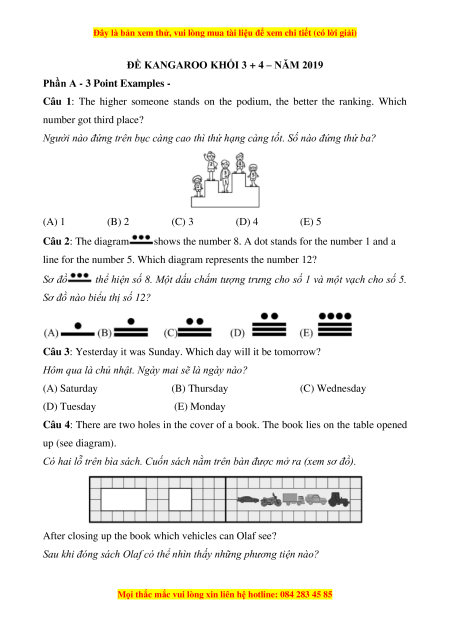 Đây là bản xem thử, vui lòng mua tài liệu để xem chi tiết (có lời giải)

ĐỀ KANGAROO KHỐI 3 + 4 – NĂM 2019

Phần A - 3 Point Examples -

Câu 1: The higher someone stands on the podium, the better the ranking. Which number got third place?

Người nào đứng trên bục càng cao thì thứ hạng càng tốt. Số nào đứng thứ ba?

(A) 1 (B) 2 (C) 3 (D) 4 (E) 5

Câu 2: The diagram shows the number 8. A dot stands for the number 1 and a line for the number 5. Which diagram represents the number 12?

Sơ đồ thể hiện số 8. Một dấu chấm tượng trưng cho số 1 và một vạch cho số 5. Sơ đồ nào biểu thị số 12?

(A) (B) (C) (D) (E)

Câu 3: Yesterday it was Sunday. Which day will it be tomorrow?

Hôm qua là chủ nhật. Ngày mai sẽ là ngày nào?

(A) Saturday (B) Thursday (C) Wednesday

(D) Tuesday (E) Monday

Câu 4: There are two holes in the cover of a book. The book lies on the table opened up (see diagram).

Có hai lỗ trên bìa sách. Cuốn sách nằm trên bàn được mở ra (xem sơ đồ).

After closing up the book which vehicles can Olaf see?

Sau khi đóng sách Olaf có thể nhìn thấy những phương tiện nào?

Mọi thắc mắc vui lòng xin liên hệ hotline: 084 283 45 85