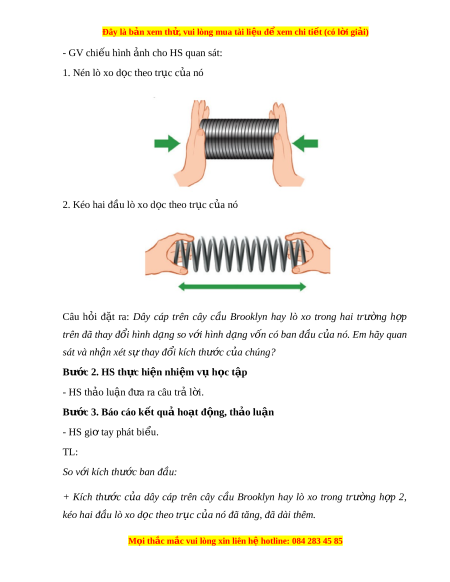 Đây là bản xem thử, vui lòng mua tài liệu để xem chi tiết (có lời giải)

- GV chiếu hình ảnh cho HS quan sát:

1. Nén lò xo dọc theo trục của nó

2. Kéo hai đầu lò xo dọc theo trục của nó

Câu hỏi đặt ra: Dây cáp trên cây cầu Brooklyn hay lò xo trong hai trường hợp trên đã thay đổi hình dạng so với hình dạng vốn có ban đầu của nó. Em hãy quan sát và nhận xét sự thay đổi kích thước của chúng?

Bước 2. HS thực hiện nhiệm vụ học tập

- HS thảo luận đưa ra câu trả lời.

Bước 3. Báo cáo kết quả hoạt động, thảo luận

- HS giơ tay phát biểu.

TL:

So với kích thước ban đầu:

+ Kích thước của dây cáp trên cây cầu Brooklyn hay lò xo trong trường hợp 2, kéo hai đầu lò xo dọc theo trục của nó đã tăng, đã dài thêm.

Mọi thắc mắc vui lòng xin liên hệ hotline: 084 283 45 85