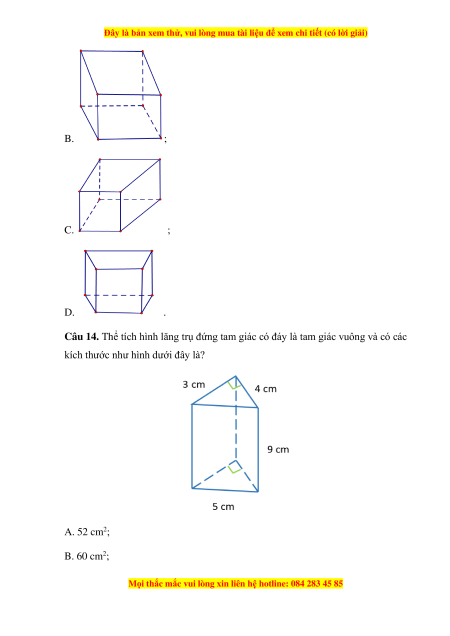 Đây là bản xem thử, vui lòng mua tài liệu để xem chi tiết (có lời giải)

B. ;

C. ;

D. .

**Câu 14.** Thể tích hình lăng trụ đứng tam giác có đáy là tam giác vuông và có các kích thước như hình dưới đây là?

3 cm
4 cm
9 cm
5 cm

A. 52 $cm^2$;

B. 60 $cm^2$;

Mọi thắc mắc vui lòng xin liên hệ hotline: 084 283 45 85