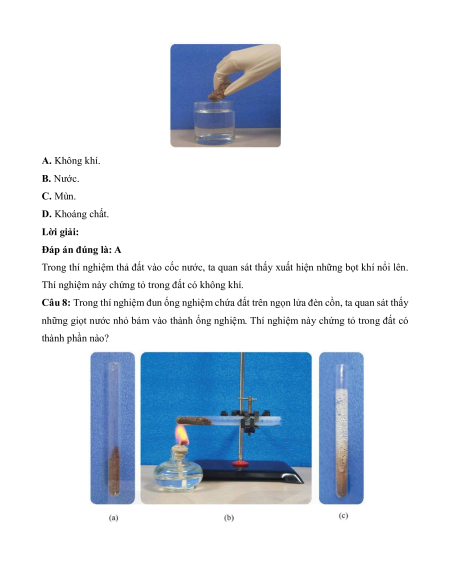 A. Không khí.

B. Nước.

C. Mùn.

D. Khoáng chất.

Lời giải:

Đáp án đúng là: A

Trong thí nghiệm thả đất vào cốc nước, ta quan sát thấy xuất hiện những bọt khí nổi lên. Thí nghiệm này chứng tỏ trong đất có không khí.

Câu 8: Trong thí nghiệm đun ống nghiệm chứa đất trên ngọn lửa đèn cồn, ta quan sát thấy những giọt nước nhỏ bám vào thành ống nghiệm. Thí nghiệm này chứng tỏ trong đất có thành phần nào?

(a)

(b)

(c)