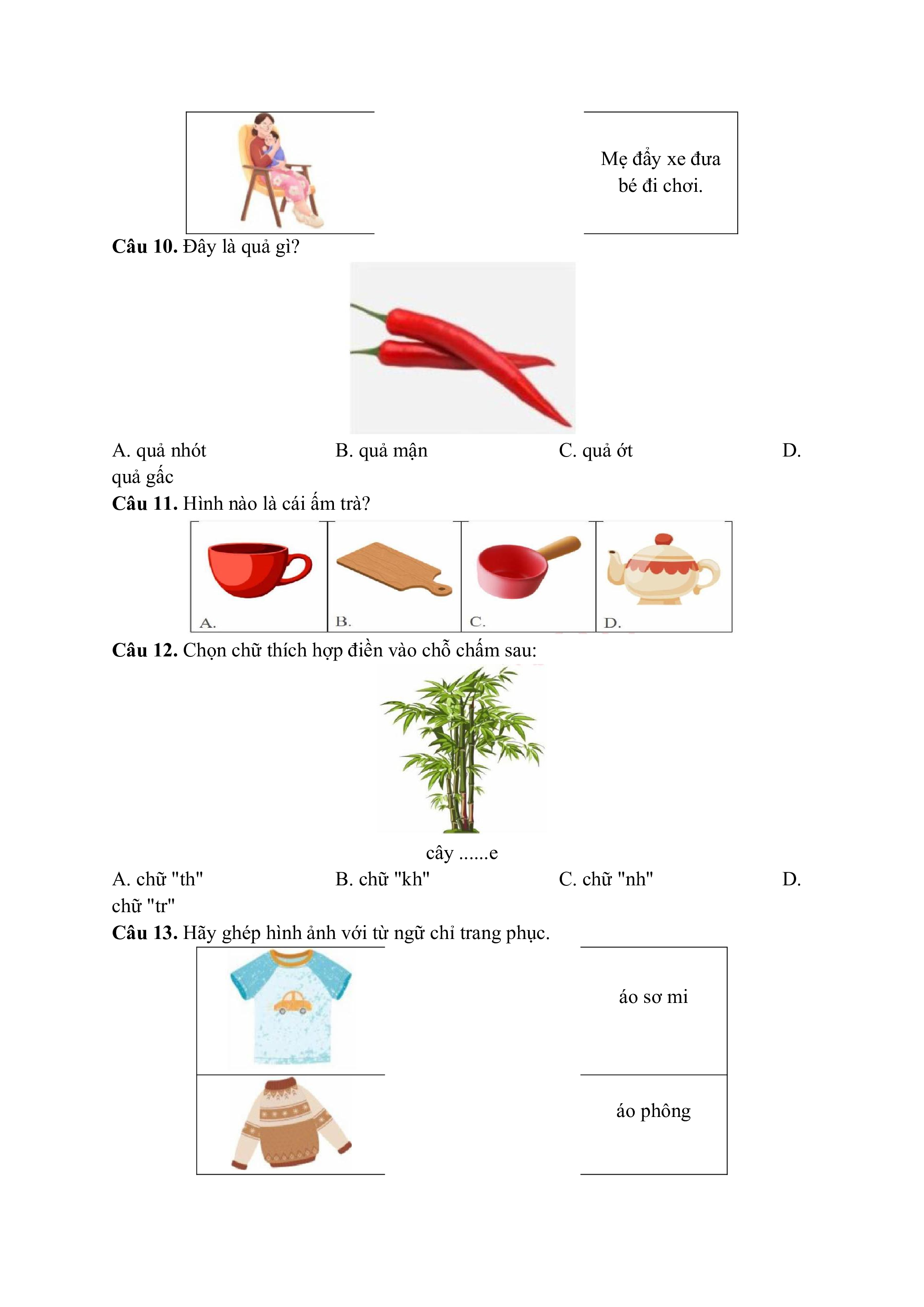 Mẹ đẩy xe đưa bé đi chơi.

**Câu 10.** Đây là quả gì?

A. quả nhót B. quả mận C. quả ớt D. quả gấc

**Câu 11.** Hình nào là cái ấm trà?

A. B. C. D.

**Câu 12.** Chọn chữ thích hợp điền vào chỗ chấm sau:

cây ......e

A. chữ "th" B. chữ "kh" C. chữ "nh" D. chữ "tr"

**Câu 13.** Hãy ghép hình ảnh với từ ngữ chỉ trang phục.

áo sơ mi

áo phông