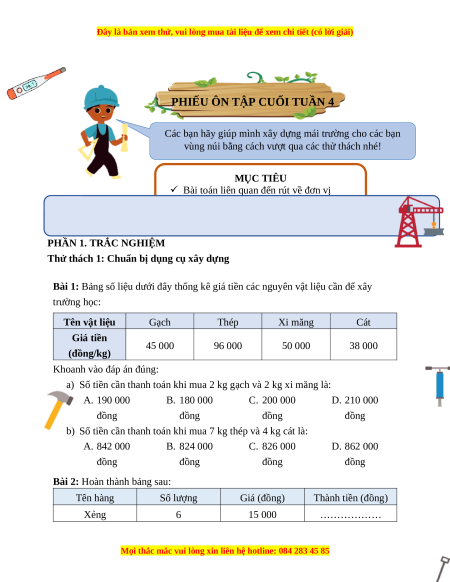 Đây là bản xem thử, vui lòng mua tài liệu để xem chi tiết (có lời giải)

PHIẾU ÔN TẬP CUỐI TUẦN 4

Các bạn hãy giúp mình xây dựng mái trường cho các bạn vùng núi bằng cách vượt qua các thử thách nhé!

MỤC TIÊU

✓ Bài toán liên quan đến rút về đơn vị

PHẦN 1. TRẮC NGHIỆM

Thử thách 1: Chuẩn bị dụng cụ xây dựng

Bài 1: Bảng số liệu dưới đây thống kê giá tiền các nguyên vật liệu cần để xây trường học:

| Tên vật liệu | Gạch | Thép | Xi măng | Cát |
|---|---|---|---|---|
| Giá tiền (đồng/kg) | 45 000 | 96 000 | 50 000 | 38 000 |

Khoanh vào đáp án đúng:

a) Số tiền cần thanh toán khi mua 2 kg gạch và 2 kg xi măng là:

A. 190 000 đồng B. 180 000 đồng C. 200 000 đồng D. 210 000 đồng

b) Số tiền cần thanh toán khi mua 7 kg thép và 4 kg cát là:

A. 842 000 đồng B. 824 000 đồng C. 826 000 đồng D. 862 000 đồng

Bài 2: Hoàn thành bảng sau:

| Tên hàng | Số lượng | Giá (đồng) | Thành tiền (đồng) |
|---|---|---|---|
| Xẻng | 6 | 15 000 | ……………… |

Mọi thắc mắc vui lòng xin liên hệ hotline: 084 283 45 85