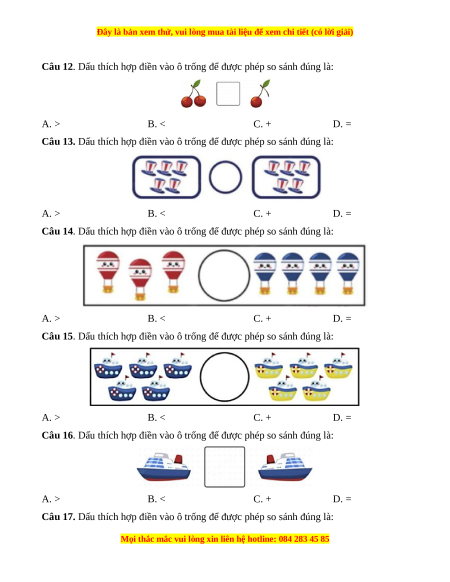 Đây là bản xem thử, vui lòng mua tài liệu để xem chi tiết (có lời giải)

**Câu 12**. Dấu thích hợp điền vào ô trống để được phép so sánh đúng là:

A. >　　B. <　　C. +　　D. =

**Câu 13.** Dấu thích hợp điền vào ô trống để được phép so sánh đúng là:

A. >　　B. <　　C. +　　D. =

**Câu 14**. Dấu thích hợp điền vào ô trống để được phép so sánh đúng là:

A. >　　B. <　　C. +　　D. =

**Câu 15**. Dấu thích hợp điền vào ô trống để được phép so sánh đúng là:

A. >　　B. <　　C. +　　D. =

**Câu 16**. Dấu thích hợp điền vào ô trống để được phép so sánh đúng là:

A. >　　B. <　　C. +　　D. =

**Câu 17.** Dấu thích hợp điền vào ô trống để được phép so sánh đúng là:

Mọi thắc mắc vui lòng xin liên hệ hotline: 084 283 45 85