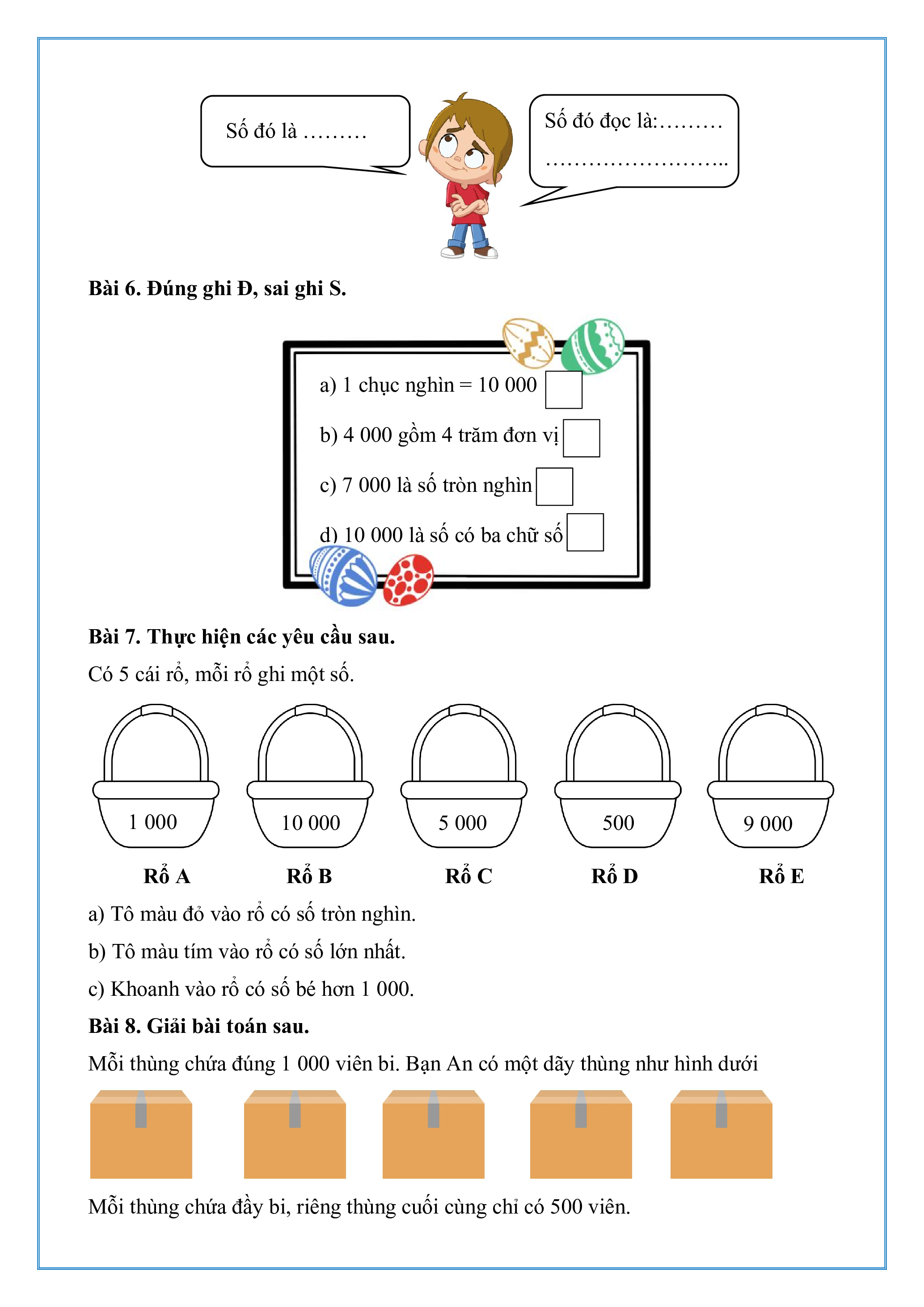 Số đó là .........

Số đó đọc là:.........
..........................

**Bài 6. Đúng ghi Đ, sai ghi S.**

a) 1 chục nghìn = 10 000 

b) 4 000 gồm 4 trăm đơn vị 

c) 7 000 là số tròn nghìn 

d) 10 000 là số có ba chữ số 

**Bài 7. Thực hiện các yêu cầu sau.**

Có 5 cái rổ, mỗi rổ ghi một số.

1 000

10 000

5 000

500

9 000

**Rổ A** **Rổ B** **Rổ C** **Rổ D** **Rổ E**

a) Tô màu đỏ vào rổ có số tròn nghìn.

b) Tô màu tím vào rổ có số lớn nhất.

c) Khoanh vào rổ có số bé hơn 1 000.

**Bài 8. Giải bài toán sau.**

Mỗi thùng chứa đúng 1 000 viên bi. Bạn An có một dãy thùng như hình dưới

Mỗi thùng chứa đầy bi, riêng thùng cuối cùng chỉ có 500 viên.