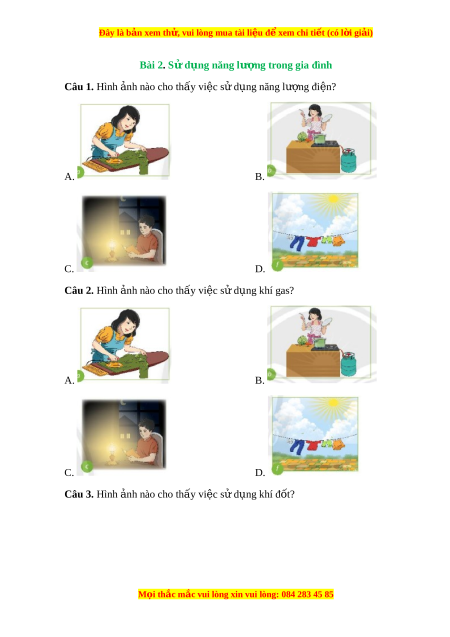 Đây là bản xem thử, vui lòng mua tài liệu để xem chi tiết (có lời giải)

Bài 2. Sử dụng năng lượng trong gia đình

Câu 1. Hình ảnh nào cho thấy việc sử dụng năng lượng điện?

A.

B.

C.

D.

Câu 2. Hình ảnh nào cho thấy việc sử dụng khí gas?

A.

B.

C.

D.

Câu 3. Hình ảnh nào cho thấy việc sử dụng khí đốt?

Mọi thắc mắc vui lòng xin vui lòng: 084 283 45 85