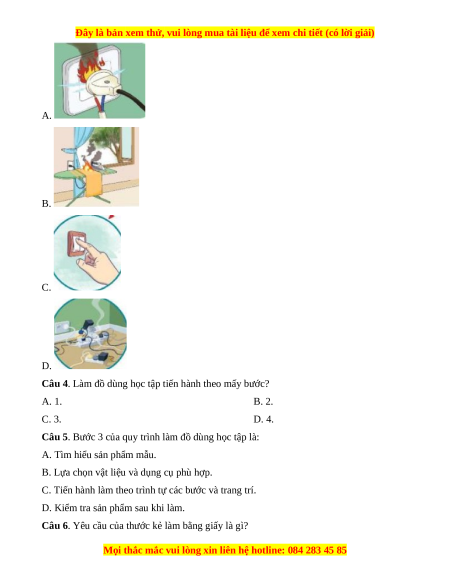 Đây là bản xem thử, vui lòng mua tài liệu để xem chi tiết (có lời giải)

A.

B.

C.

D.

**Câu 4**. Làm đồ dùng học tập tiến hành theo mấy bước?

A. 1.

B. 2.

C. 3.

D. 4.

**Câu 5**. Bước 3 của quy trình làm đồ dùng học tập là:

A. Tìm hiểu sản phẩm mẫu.

B. Lựa chọn vật liệu và dụng cụ phù hợp.

C. Tiến hành làm theo trình tự các bước và trang trí.

D. Kiểm tra sản phẩm sau khi làm.

**Câu 6**. Yêu cầu của thước kẻ làm bằng giấy là gì?

Mọi thắc mắc vui lòng xin liên hệ hotline: 084 283 45 85