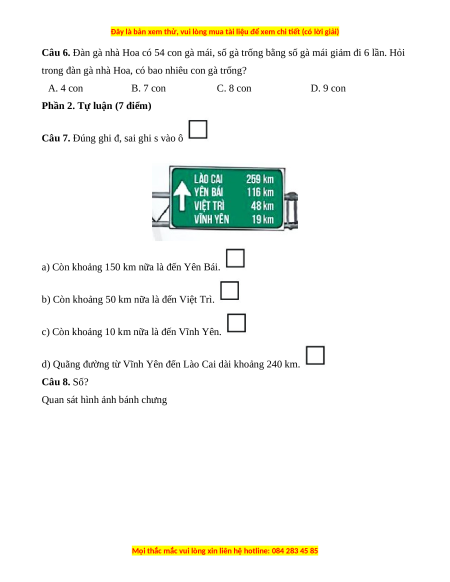 Đây là bản xem thử, vui lòng mua tài liệu để xem chi tiết (có lời giải)

**Câu 6.** Đàn gà nhà Hoa có 54 con gà mái, số gà trống bằng số gà mái giảm đi 6 lần. Hỏi trong đàn gà nhà Hoa, có bao nhiêu con gà trống?

A. 4 con B. 7 con C. 8 con D. 9 con

**Phần 2. Tự luận (7 điểm)**

**Câu 7.** Đúng ghi đ, sai ghi s vào ô

LÀO CAI 259 km
YÊN BÁI 116 km
VIỆT TRÌ 48 km
VĨNH YÊN 19 km

a) Còn khoảng 150 km nữa là đến Yên Bái.

b) Còn khoảng 50 km nữa là đến Việt Trì.

c) Còn khoảng 10 km nữa là đến Vĩnh Yên.

d) Quãng đường từ Vĩnh Yên đến Lào Cai dài khoảng 240 km.

**Câu 8.** Số?

Quan sát hình ảnh bánh chưng

Mọi thắc mắc vui lòng xin liên hệ hotline: 084 283 45 85