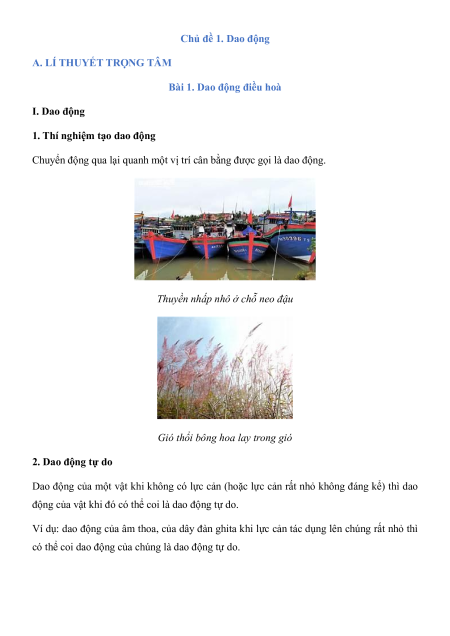 Chủ đề 1. Dao động

A. LÍ THUYẾT TRỌNG TÂM

Bài 1. Dao động điều hoà

I. Dao động

1. Thí nghiệm tạo dao động

Chuyển động qua lại quanh một vị trí cân bằng được gọi là dao động.

Thuyền nhấp nhô ở chỗ neo đậu

Gió thổi bông hoa lay trong gió

2. Dao động tự do

Dao động của một vật khi không có lực cản (hoặc lực cản rất nhỏ không đáng kể) thì dao động của vật khi đó có thể coi là dao động tự do.

Ví dụ: dao động của âm thoa, của dây đàn ghita khi lực cản tác dụng lên chúng rất nhỏ thì có thể coi dao động của chúng là dao động tự do.