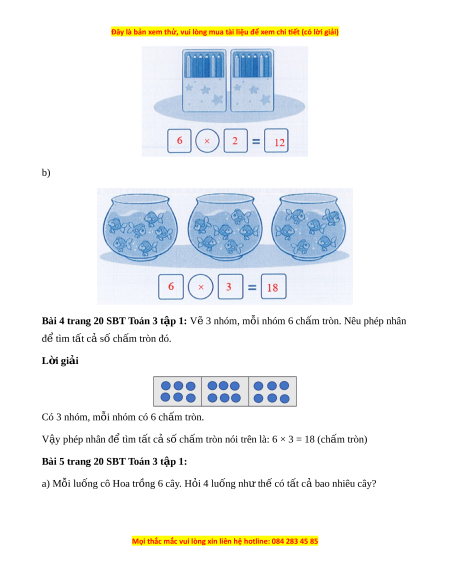 Đây là bản xem thử, vui lòng mua tài liệu để xem chi tiết (có lời giải)

6 × 2 = 12

b)

6 × 3 = 18

**Bài 4 trang 20 SBT Toán 3 tập 1:** Vẽ 3 nhóm, mỗi nhóm 6 chấm tròn. Nêu phép nhân để tìm tất cả số chấm tròn đó.

**Lời giải**

Có 3 nhóm, mỗi nhóm có 6 chấm tròn.

Vậy phép nhân để tìm tất cả số chấm tròn nói trên là: 6 × 3 = 18 (chấm tròn)

**Bài 5 trang 20 SBT Toán 3 tập 1:**

a) Mỗi luống cô Hoa trồng 6 cây. Hỏi 4 luống như thế có tất cả bao nhiêu cây?

Mọi thắc mắc vui lòng xin liên hệ hotline: 084 283 45 85