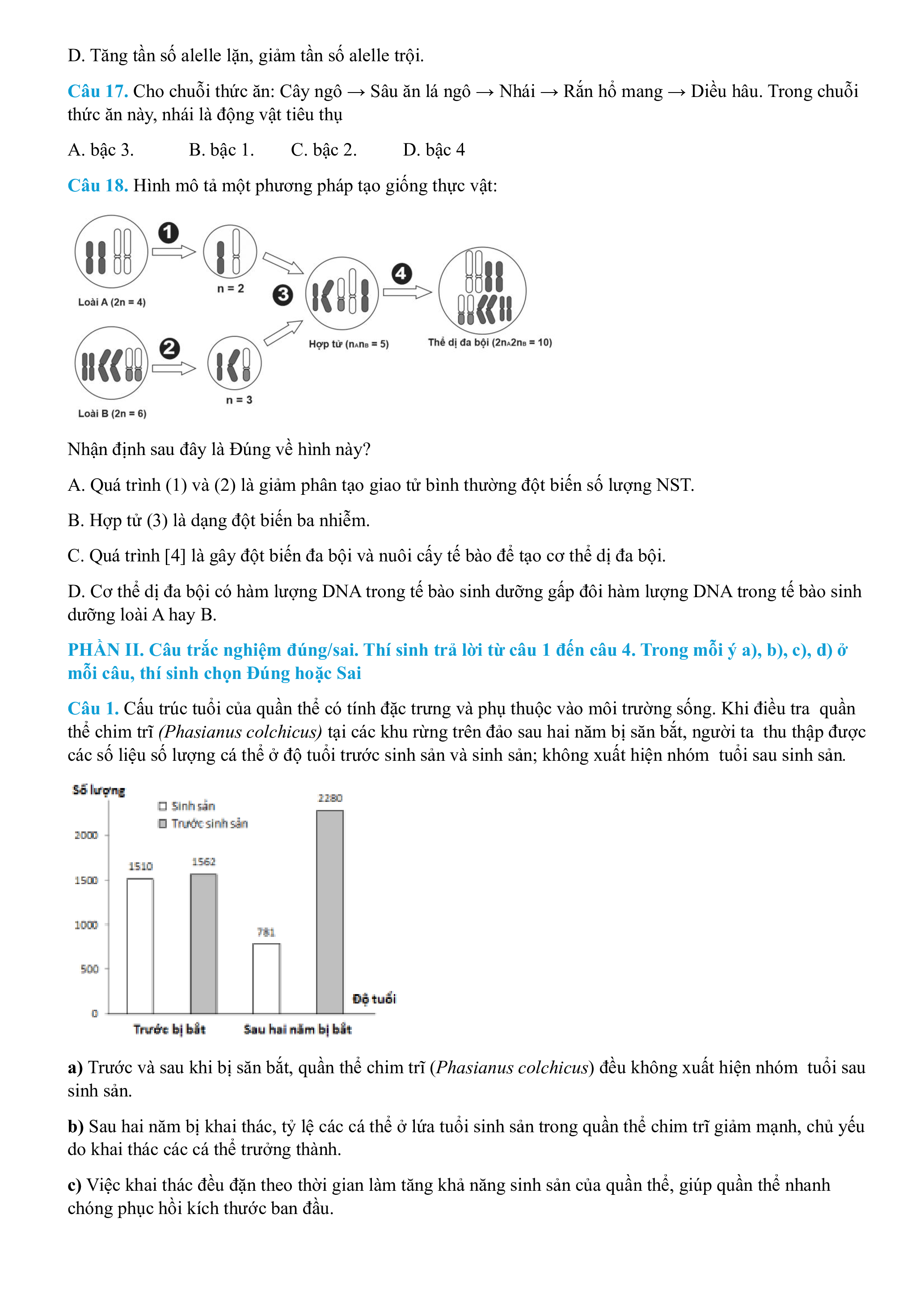 D. Tăng tần số alelle lặn, giảm tần số alelle trội.

Câu 17. Cho chuỗi thức ăn: Cây ngô → Sâu ăn lá ngô → Nhái → Rắn hổ mang → Diều hâu. Trong chuỗi thức ăn này, nhái là động vật tiêu thụ

A. bậc 3.  B. bậc 1.  C. bậc 2.  D. bậc 4

Câu 18. Hình mô tả một phương pháp tạo giống thực vật:

1
Loài A (2n = 4)
n = 2
2
Loài B (2n = 6)
n = 3
3
Hợp tử ($n_An_B$ = 5)
4
Thể dị đa bội ($2n_A2n_B$ = 10)

Nhận định sau đây là Đúng về hình này?

A. Quá trình (1) và (2) là giảm phân tạo giao tử bình thường đột biến số lượng NST.

B. Hợp tử (3) là dạng đột biến ba nhiễm.

C. Quá trình [4] là gây đột biến đa bội và nuôi cấy tế bào để tạo cơ thể dị đa bội.

D. Cơ thể dị đa bội có hàm lượng DNA trong tế bào sinh dưỡng gấp đôi hàm lượng DNA trong tế bào sinh dưỡng loài A hay B.

PHẦN II. Câu trắc nghiệm đúng/sai. Thí sinh trả lời từ câu 1 đến câu 4. Trong mỗi ý a), b), c), d) ở mỗi câu, thí sinh chọn Đúng hoặc Sai

Câu 1. Cấu trúc tuổi của quần thể có tính đặc trưng và phụ thuộc vào môi trường sống. Khi điều tra quần thể chim trĩ (Phasianus colchicus) tại các khu rừng trên đảo sau hai năm bị săn bắt, người ta thu thập được các số liệu số lượng cá thể ở độ tuổi trước sinh sản và sinh sản; không xuất hiện nhóm tuổi sau sinh sản.

Số lượng
Sinh sản
Trước sinh sản
2000
1500
1000
500
0
1510
1562
781
2280
Độ tuổi
Trước bị bắt
Sau hai năm bị bắt

a) Trước và sau khi bị săn bắt, quần thể chim trĩ (Phasianus colchicus) đều không xuất hiện nhóm tuổi sau sinh sản.

b) Sau hai năm bị khai thác, tỷ lệ các cá thể ở lứa tuổi sinh sản trong quần thể chim trĩ giảm mạnh, chủ yếu do khai thác các cá thể trưởng thành.

c) Việc khai thác đều đặn theo thời gian làm tăng khả năng sinh sản của quần thể, giúp quần thể nhanh chóng phục hồi kích thước ban đầu.