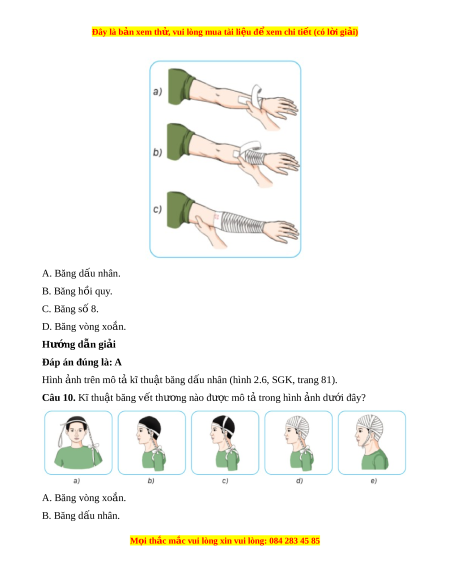 Đây là bản xem thử, vui lòng mua tài liệu để xem chi tiết (có lời giải)

a)

b)

c)

A. Băng dấu nhân.

B. Băng hồi quy.

C. Băng số 8.

D. Băng vòng xoắn.

**Hướng dẫn giải**

**Đáp án đúng là: A**

Hình ảnh trên mô tả kĩ thuật băng dấu nhân (hình 2.6, SGK, trang 81).

**Câu 10.** Kĩ thuật băng vết thương nào được mô tả trong hình ảnh dưới đây?

a) b) c) d) e)

A. Băng vòng xoắn.

B. Băng dấu nhân.

Mọi thắc mắc vui lòng xin vui lòng: 084 283 45 85