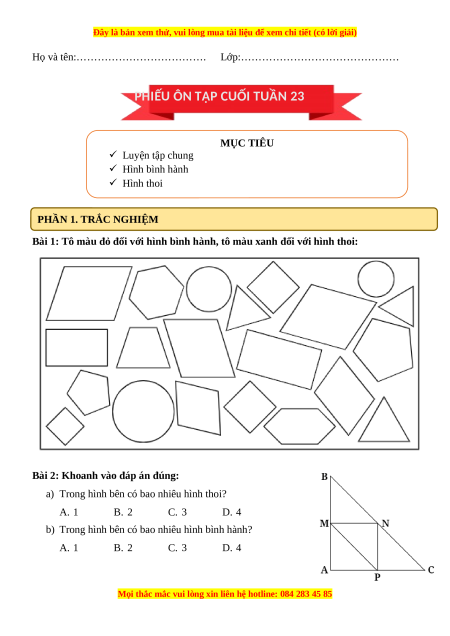 Đây là bản xem thử, vui lòng mua tài liệu để xem chi tiết (có lời giải)

Họ và tên:………………………………. Lớp:………………………………………

PHIẾU ÔN TẬP CUỐI TUẦN 23

MỤC TIÊU
✓ Luyện tập chung
✓ Hình bình hành
✓ Hình thoi

PHẦN 1. TRẮC NGHIỆM

Bài 1: Tô màu đỏ đối với hình bình hành, tô màu xanh đối với hình thoi:

Bài 2: Khoanh vào đáp án đúng:

a) Trong hình bên có bao nhiêu hình thoi?

A. 1 B. 2 C. 3 D. 4

b) Trong hình bên có bao nhiêu hình bình hành?

A. 1 B. 2 C. 3 D. 4

B
M
N
A
P
C

Mọi thắc mắc vui lòng xin liên hệ hotline: 084 283 45 85