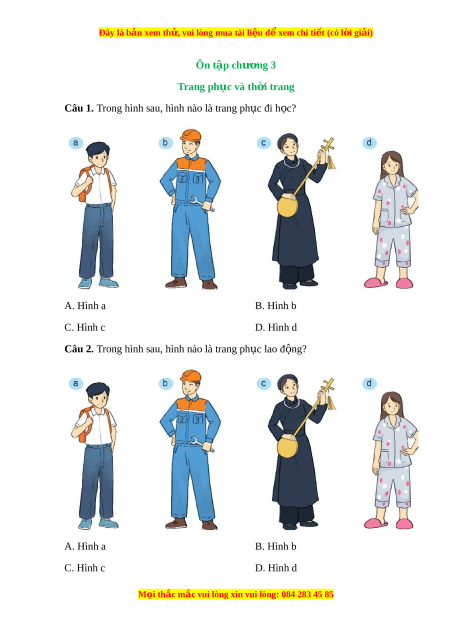 Đây là bản xem thử, vui lòng mua tài liệu để xem chi tiết (có lời giải)

Ôn tập chương 3

Trang phục và thời trang

**Câu 1.** Trong hình sau, hình nào là trang phục đi học?

a b c d

A. Hình a

B. Hình b

C. Hình c

D. Hình d

**Câu 2.** Trong hình sau, hình nào là trang phục lao động?

a b c d

A. Hình a

B. Hình b

C. Hình c

D. Hình d

Mọi thắc mắc vui lòng xin vui lòng: 084 283 45 85