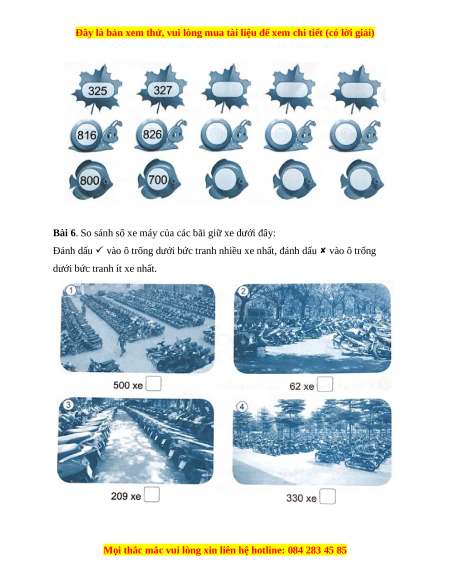 Đây là bản xem thử, vui lòng mua tài liệu để xem chi tiết (có lời giải)

325 327

816 826

800 700

**Bài 6**. So sánh số xe máy của các bãi giữ xe dưới đây:

Đánh dấu ✓ vào ô trống dưới bức tranh nhiều xe nhất, đánh dấu ✘ vào ô trống dưới bức tranh ít xe nhất.

1

500 xe

2

62 xe

3

209 xe

4

330 xe

Mọi thắc mắc vui lòng xin liên hệ hotline: 084 283 45 85