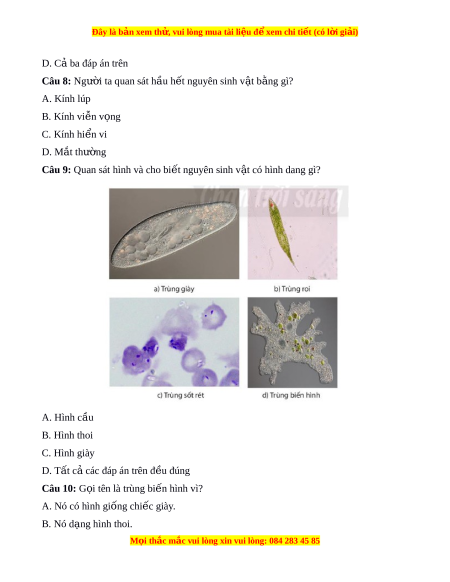 Đây là bản xem thử, vui lòng mua tài liệu để xem chi tiết (có lời giải)

D. Cả ba đáp án trên

**Câu 8:** Người ta quan sát hầu hết nguyên sinh vật bằng gì?

A. Kính lúp

B. Kính viễn vọng

C. Kính hiển vi

D. Mắt thường

**Câu 9:** Quan sát hình và cho biết nguyên sinh vật có hình dang gì?

Chân trời sáng

a) Trùng giày

b) Trùng roi

c) Trùng sốt rét

d) Trùng biến hình

A. Hình cầu

B. Hình thoi

C. Hình giày

D. Tất cả các đáp án trên đều đúng

**Câu 10:** Gọi tên là trùng biến hình vì?

A. Nó có hình giống chiếc giày.

B. Nó dạng hình thoi.

Mọi thắc mắc vui lòng xin vui lòng: 084 283 45 85