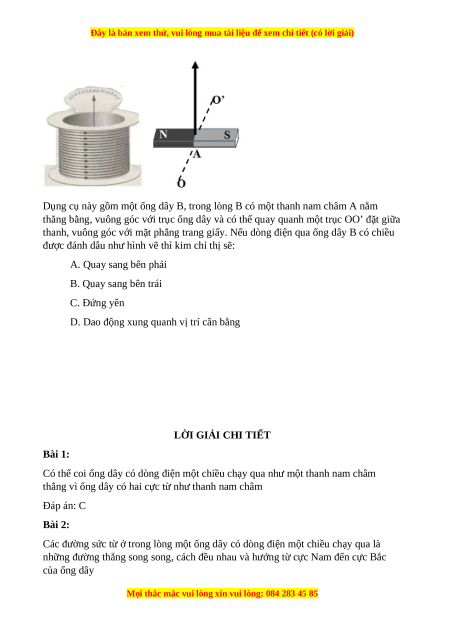 Đây là bản xem thử, vui lòng mua tài liệu để xem chi tiết (có lời giải)

O'

N S

A

O

Dụng cụ này gồm một ống dây B, trong lòng B có một thanh nam châm A nằm thăng bằng, vuông góc với trục ống dây và có thể quay quanh một trục OO' đặt giữa thanh, vuông góc với mặt phẳng trang giấy. Nếu dòng điện qua ống dây B có chiều được đánh dấu như hình vẽ thì kim chỉ thị sẽ:

A. Quay sang bên phải

B. Quay sang bên trái

C. Đứng yên

D. Dao động xung quanh vị trí cân bằng

LỜI GIẢI CHI TIẾT

Bài 1:

Có thể coi ống dây có dòng điện một chiều chạy qua như một thanh nam châm thẳng vì ống dây có hai cực từ như thanh nam châm

Đáp án: C

Bài 2:

Các đường sức từ ở trong lòng một ống dây có dòng điện một chiều chạy qua là những đường thẳng song song, cách đều nhau và hướng từ cực Nam đến cực Bắc của ống dây

Mọi thắc mắc vui lòng xin vui lòng: 084 283 45 85