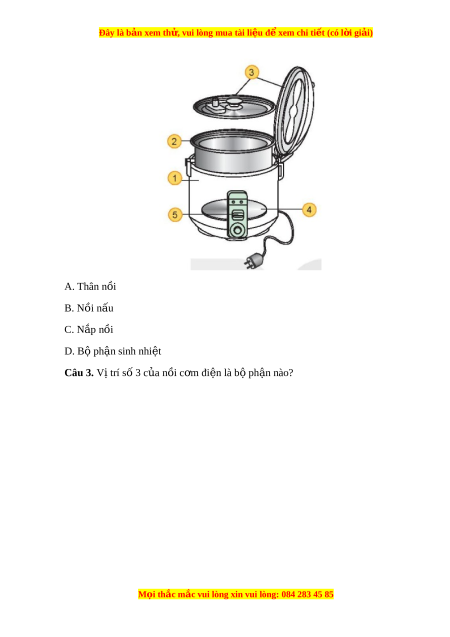 Đây là bản xem thử, vui lòng mua tài liệu để xem chi tiết (có lời giải)

3
2
1
5
4

A. Thân nồi

B. Nồi nấu

C. Nắp nồi

D. Bộ phận sinh nhiệt

**Câu 3.** Vị trí số 3 của nồi cơm điện là bộ phận nào?

Mọi thắc mắc vui lòng xin vui lòng: 084 283 45 85