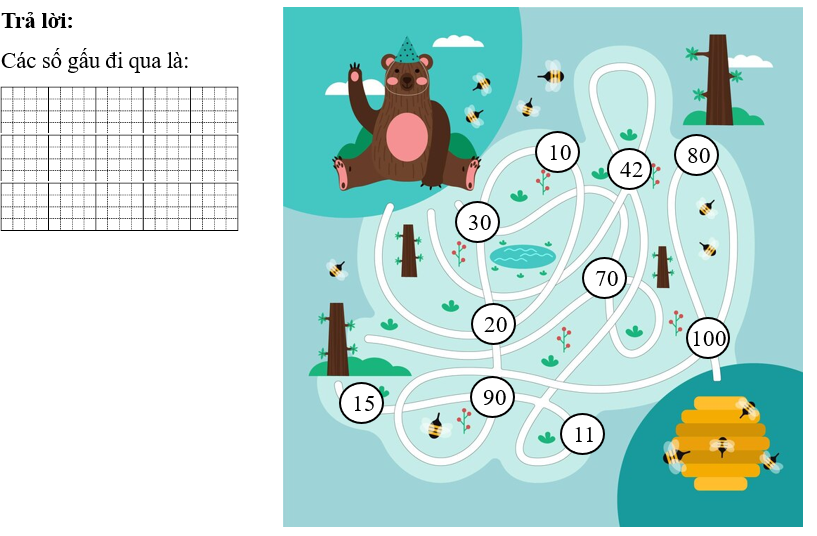 **Trả lời:**

Các số gấu đi qua là:

10

42

80

30

70

20

100

15

90

11